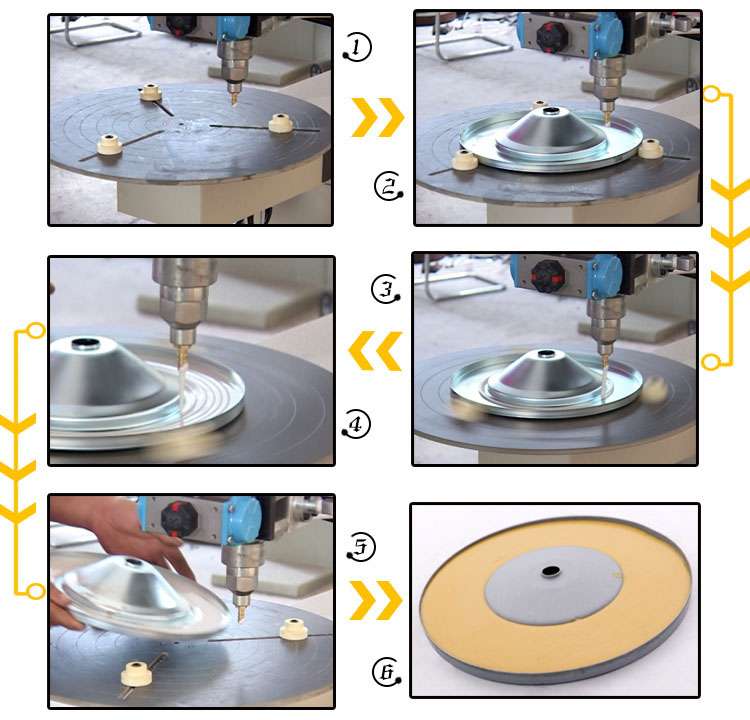 1

2

3

4

5

6