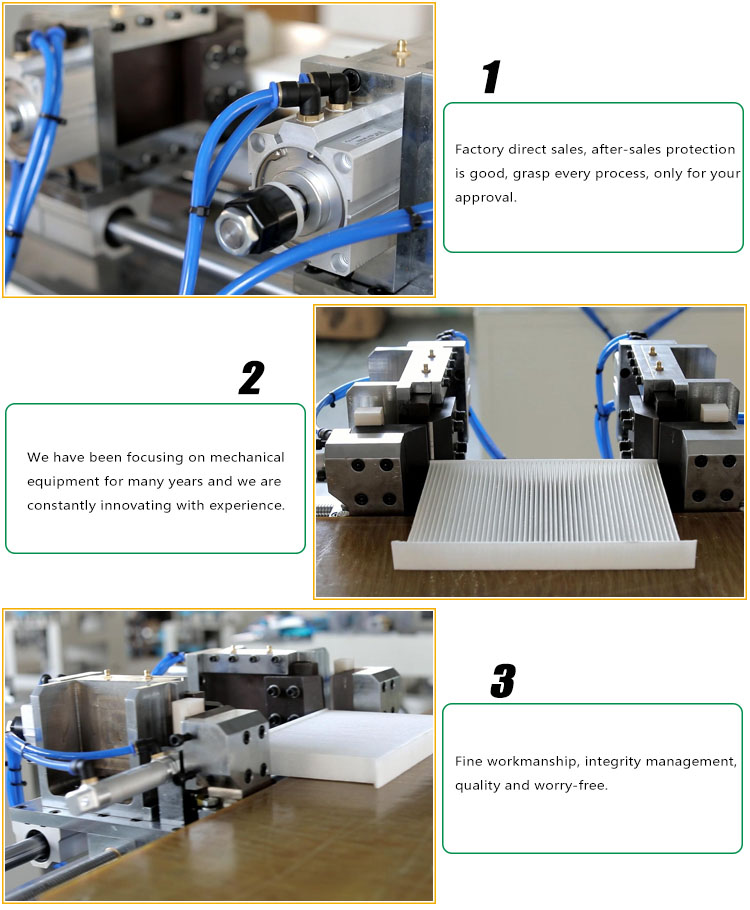 1

Factory direct sales, after-sales protection is good, grasp every process, only for your approval.

2

We have been focusing on mechanical equipment for many years and we are constantly innovating with experience.

3

Fine workmanship, integrity management, quality and worry-free.