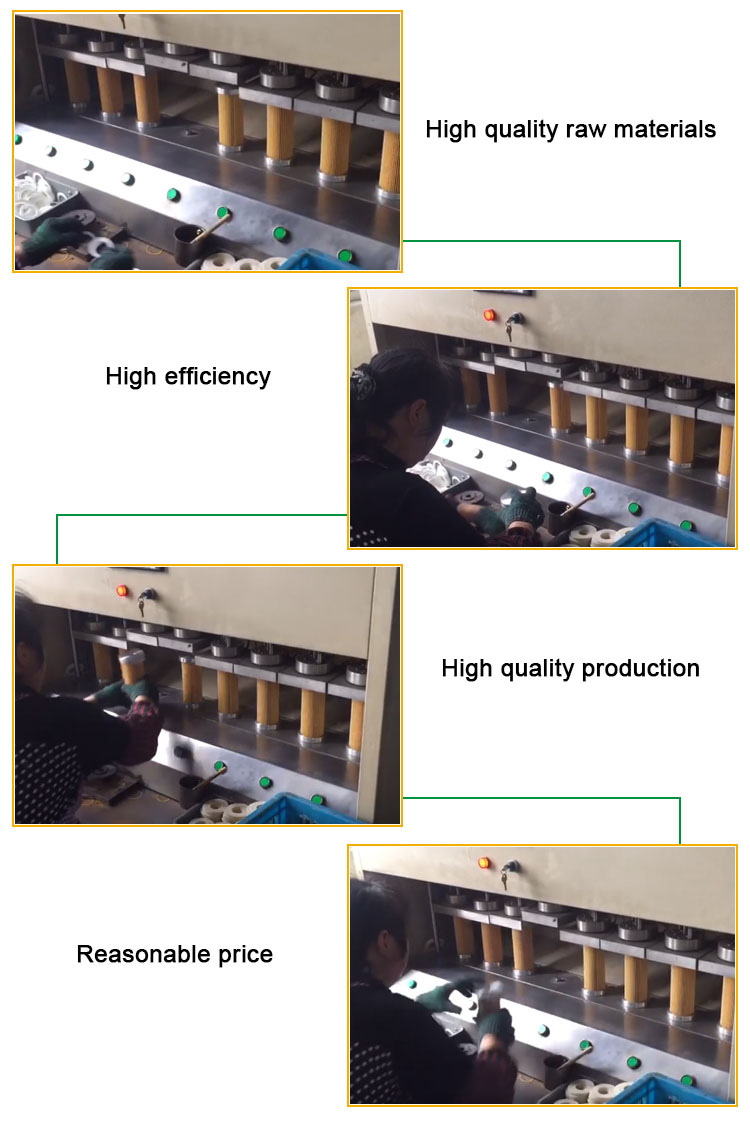 High quality raw materials

High efficiency

High quality production

Reasonable price