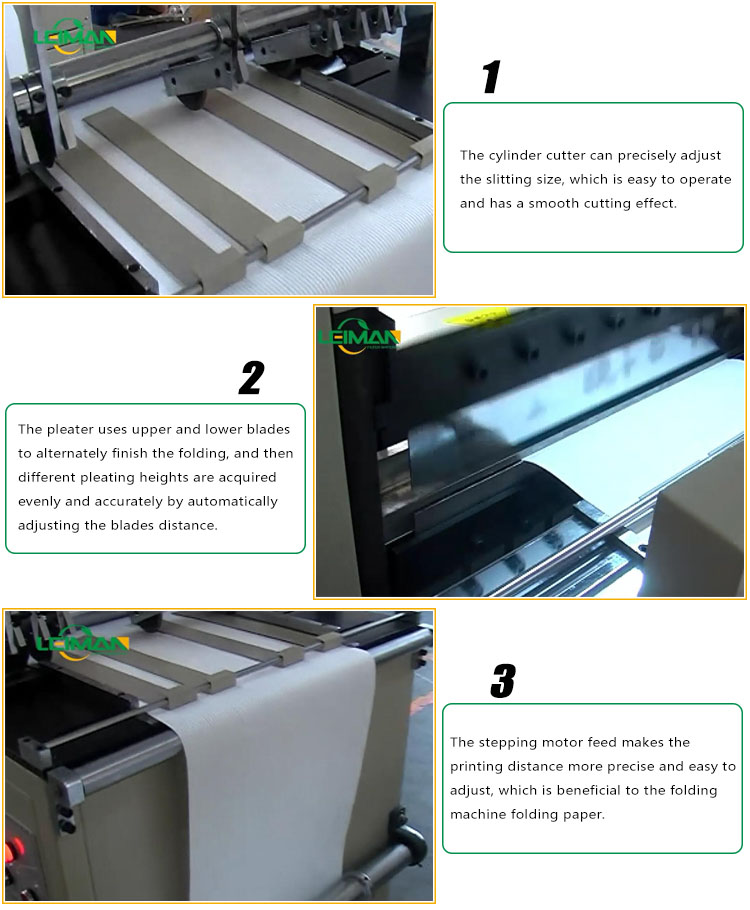 LEIMAN

1

The cylinder cutter can precisely adjust the slitting size, which is easy to operate and has a smooth cutting effect.

LEIMAN

2

The pleater uses upper and lower blades to alternately finish the folding, and then different pleating heights are acquired evenly and accurately by automatically adjusting the blades distance.

LEIMAN

3

The stepping motor feed makes the printing distance more precise and easy to adjust, which is beneficial to the folding machine folding paper.