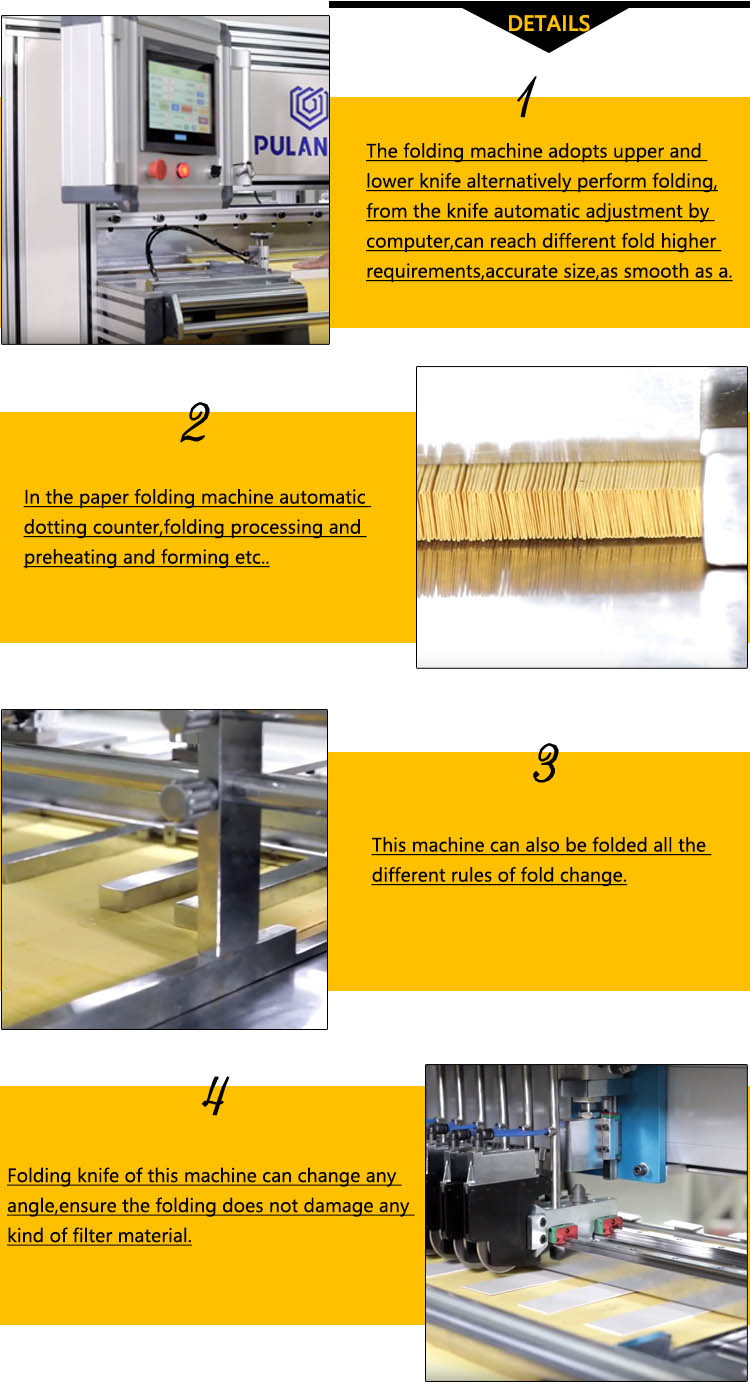 DETAILS

PULAN

1

The folding machine adopts upper and lower knife alternatively perform folding, from the knife automatic adjustment by computer,can reach different fold higher requirements,accurate size,as smooth as a.

2

In the paper folding machine automatic dotting counter,folding processing and preheating and forming etc..

3

This machine can also be folded all the different rules of fold change.

4

Folding knife of this machine can change any angle,ensure the folding does not damage any kind of filter material.